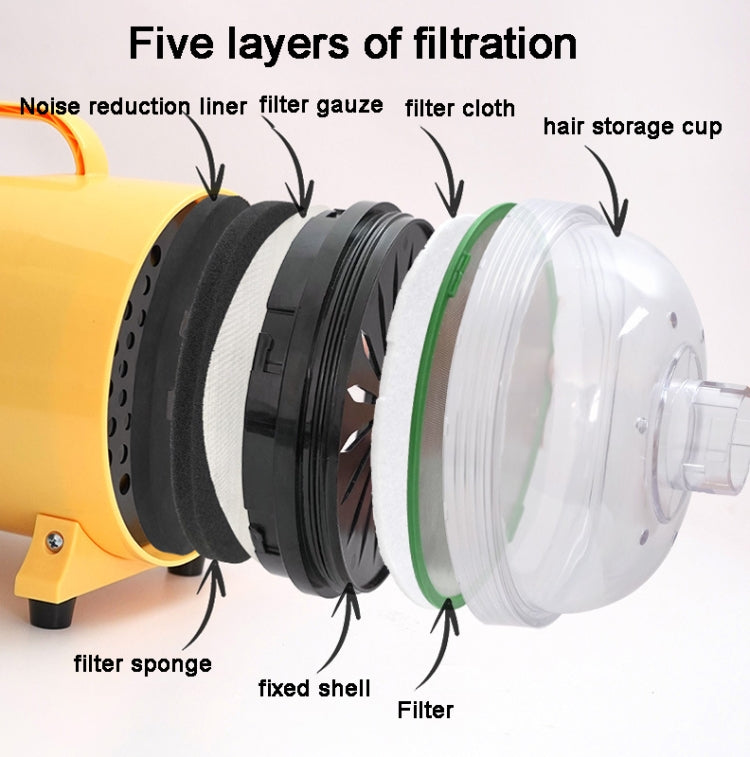 Five layers of filtration

Noise reduction liner

filter gauze

filter cloth

hair storage cup

filter sponge

fixed shell

Filter